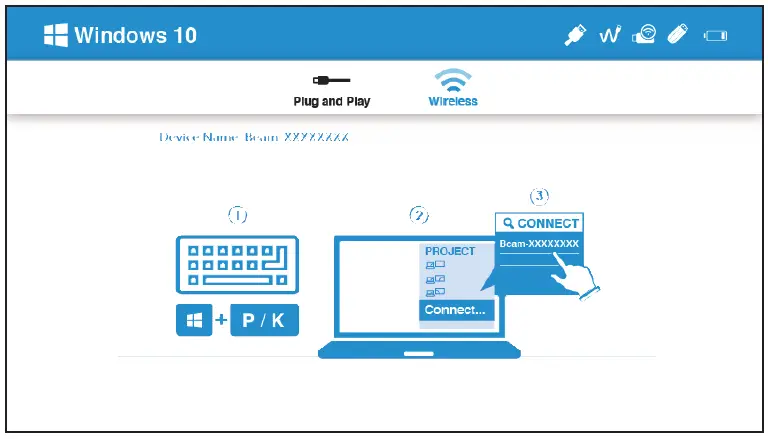 Windows 10

Plug and Play

Wireless

Device Name: Beam-XXXXXXXX

①

+ P / K

②

PROJECT

Connect...

③

CONNECT

Beam-XXXXXXXX