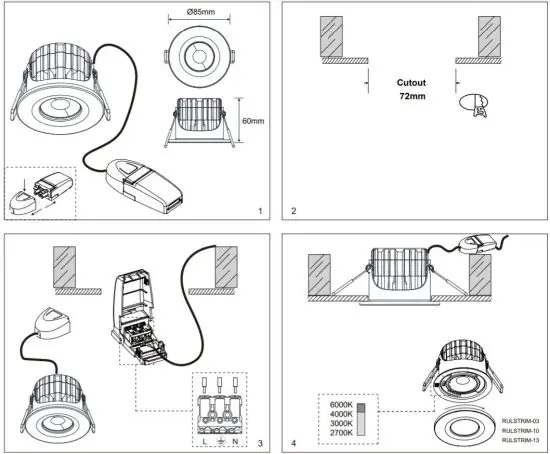 Ø85mm

60mm

1

Cutout
72mm

2

L N

3

6000K
4000K
3000K
2700K

RULSTRIM-03
RULSTRIM-10
RULSTRIM-13

4