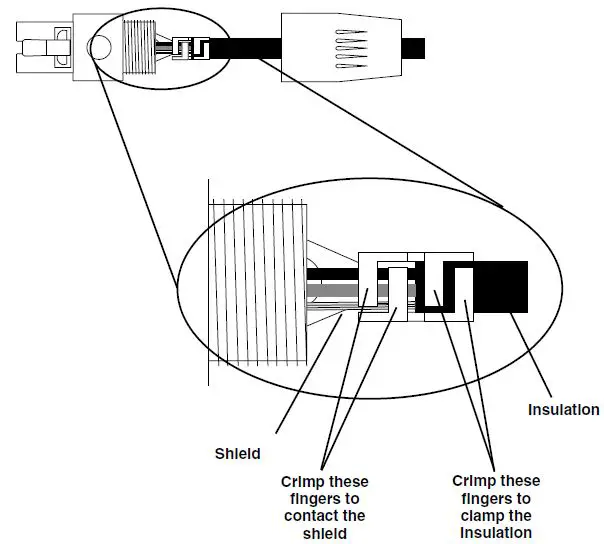 Insulation

Shield

Crimp these fingers to contact the shield

Crimp these fingers to clamp the insulation