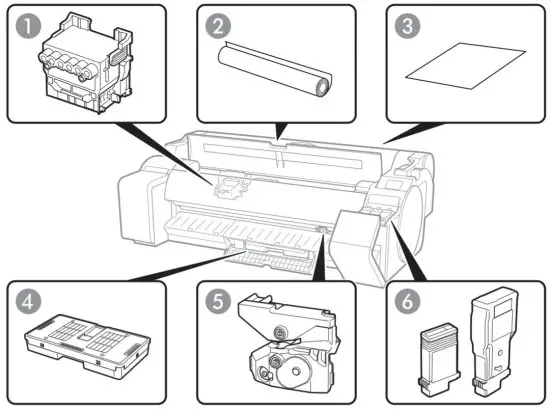 1

2

3

4

5

6