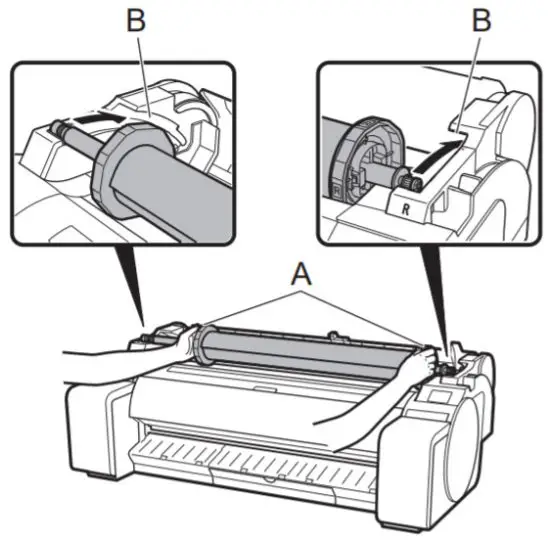 B

B

R

A