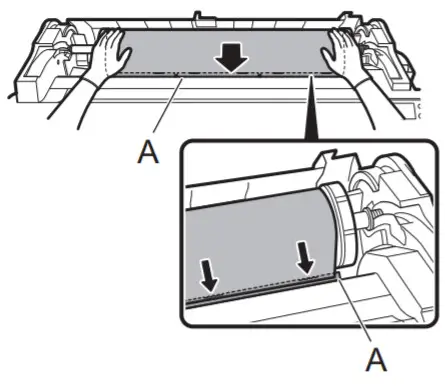 A

A