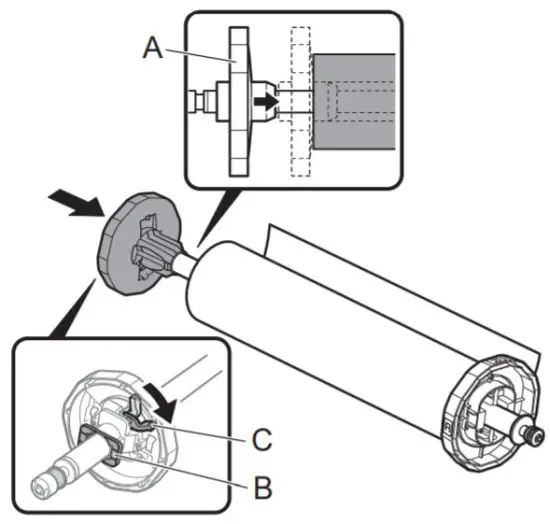 A

C

B