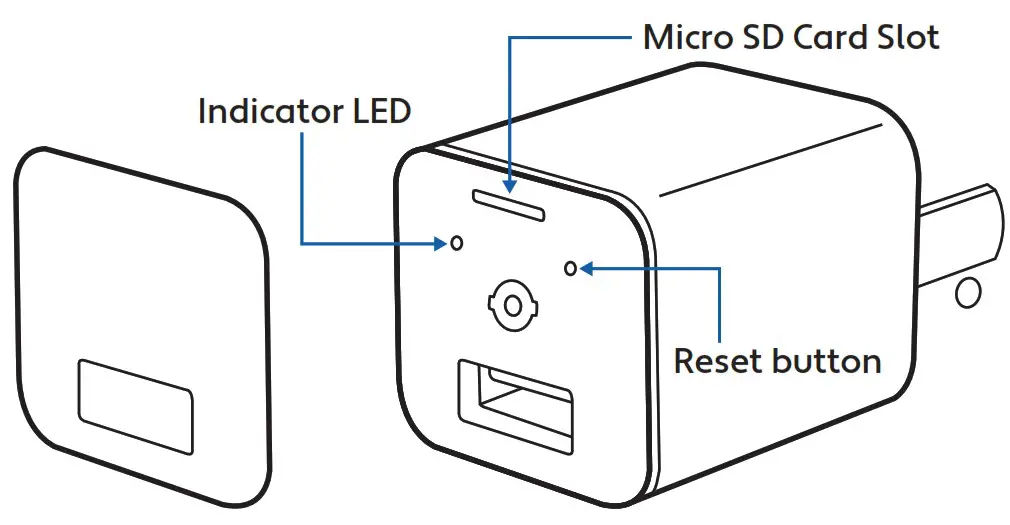 Micro SD Card Slot

Indicator LED

Reset button