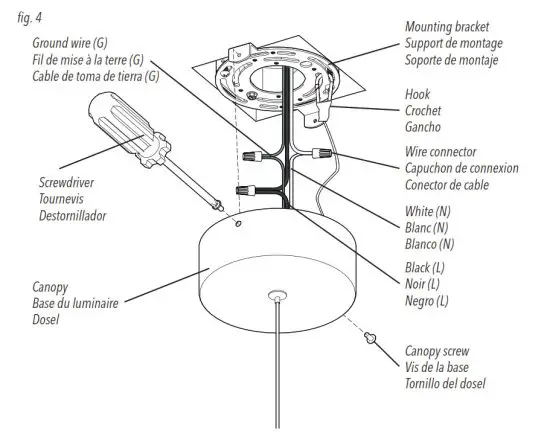 fig. 4

Ground wire (G)
Fil de mise à la terre (G)
Cable de toma de tierra (G)

Mounting bracket
Support de montage
Soporte de montaje

Hook
Crochet
Gancho

Wire connector
Capuchon de connexion
Conector de cable

Screwdriver
Tournevis
Destornillador

White (N)
Blanc (N)
Blanco (N)

Black (L)
Noir (L)
Negro (L)

Canopy
Base du luminaire
Dosel

Canopy screw
Vis de la base
Tornillo del dosel