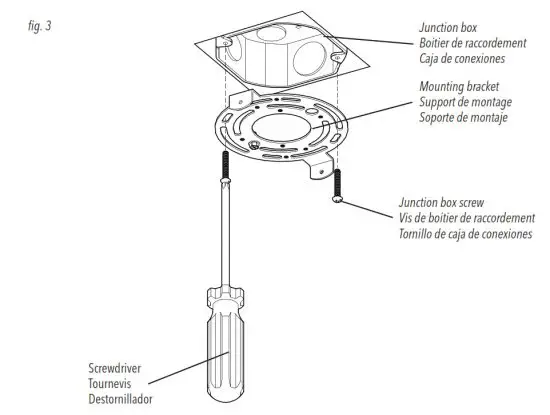 fig. 3

Junction box
Boitier de raccordement
Caja de conexiones

Mounting bracket
Support de montage
Soporte de montaje

Junction box screw
Vis de boitier de raccordement
Tornillo de caja de conexiones

Screwdriver
Tournevis
Destornillador