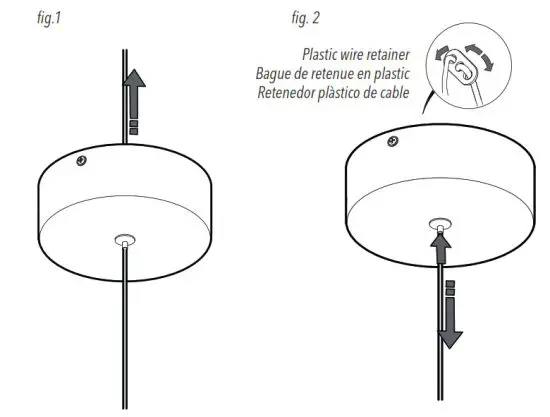 fig.1

fig. 2

Plastic wire retainer
Bague de retenue en plastic
Retenedor plàstico de cable