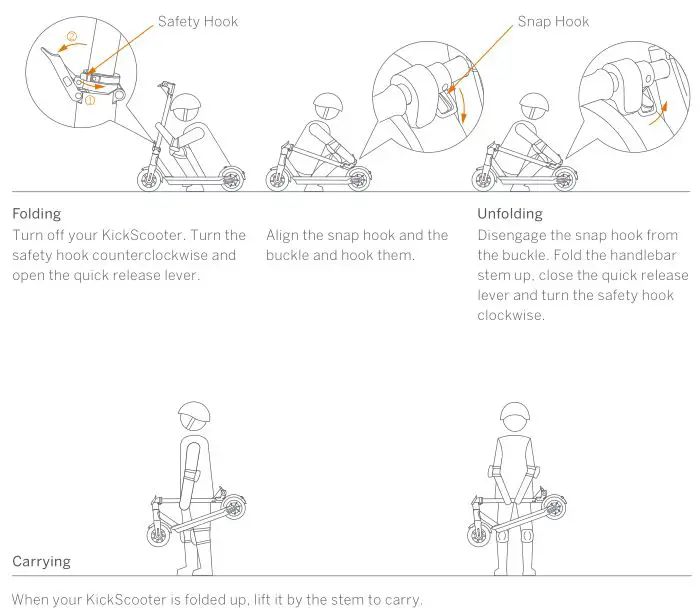 Safety Hook

②

①

Snap Hook

Folding
Turn off your KickScooter. Turn the safety hook counterclockwise and open the quick release lever.

Align the snap hook and the buckle and hook them.

Unfolding
Disengage the snap hook from the buckle. Fold the handlebar stem up, close the quick release lever and turn the safety hook clockwise.

Carrying

When your KickScooter is folded up, lift it by the stem to carry.