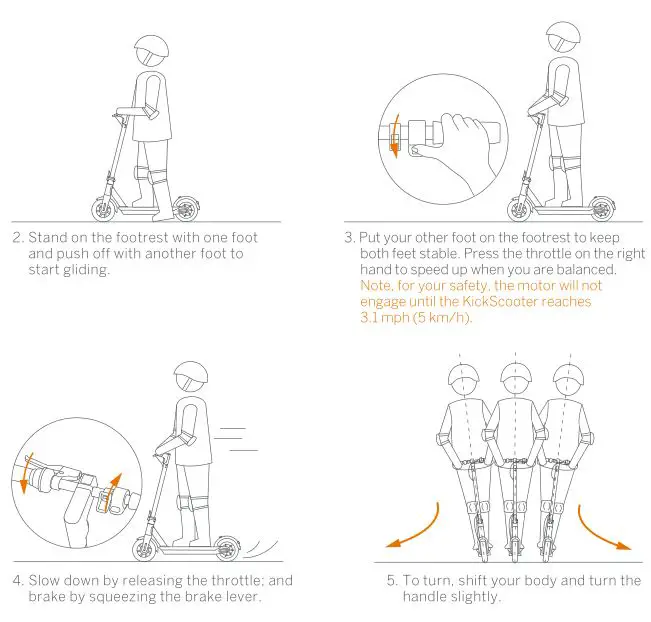 2. Stand on the footrest with one foot and push off with another foot to start gliding.

3. Put your other foot on the footrest to keep both feet stable. Press the throttle on the right hand to speed up when you are balanced. Note, for your safety, the motor will not engage until the KickScooter reaches 3.1 mph (5 km/h).

4. Slow down by releasing the throttle; and brake by squeezing the brake lever.

5. To turn, shift your body and turn the handle slightly.