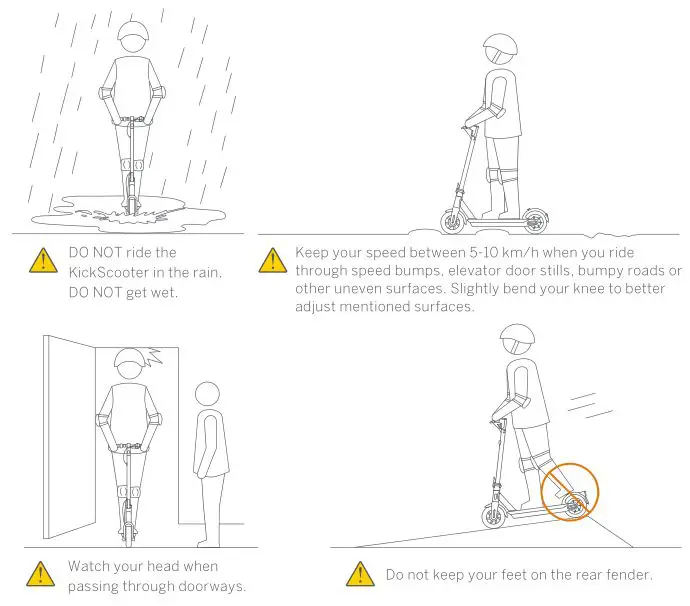 DO NOT ride the KickScooter in the rain. DO NOT get wet.

Keep your speed between 5-10 km/h when you ride through speed bumps, elevator door stills, bumpy roads or other uneven surfaces. Slightly bend your knee to better adjust mentioned surfaces.

Watch your head when passing through doorways.

Do not keep your feet on the rear fender.