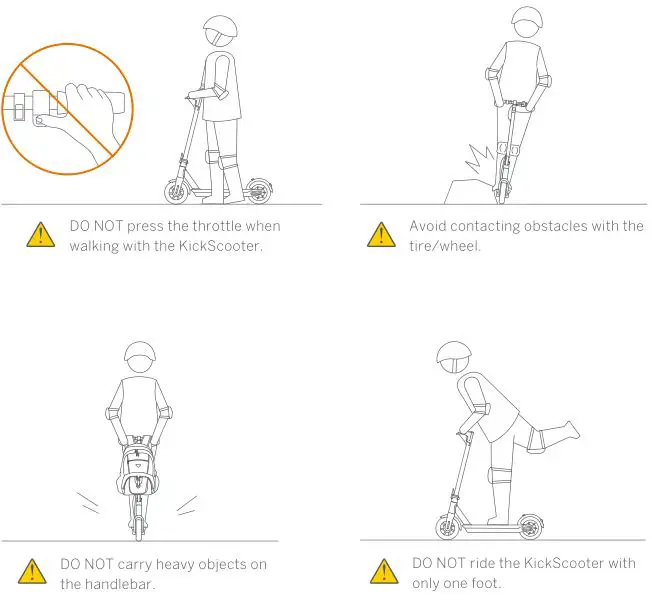 DO NOT press the throttle when walking with the KickScooter.

Avoid contacting obstacles with the tire/wheel.

DO NOT carry heavy objects on the handlebar.

DO NOT ride the KickScooter with only one foot.