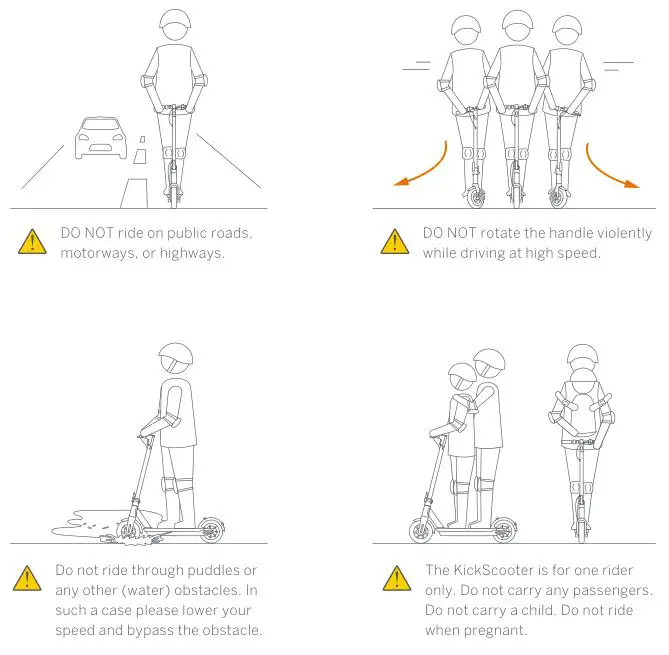 DO NOT ride on public roads, motorways, or highways.

DO NOT rotate the handle violently while driving at high speed.

Do not ride through puddles or any other (water) obstacles. In such a case please lower your speed and bypass the obstacle.

The KickScooter is for one rider only. Do not carry any passengers. Do not carry a child. Do not ride when pregnant.