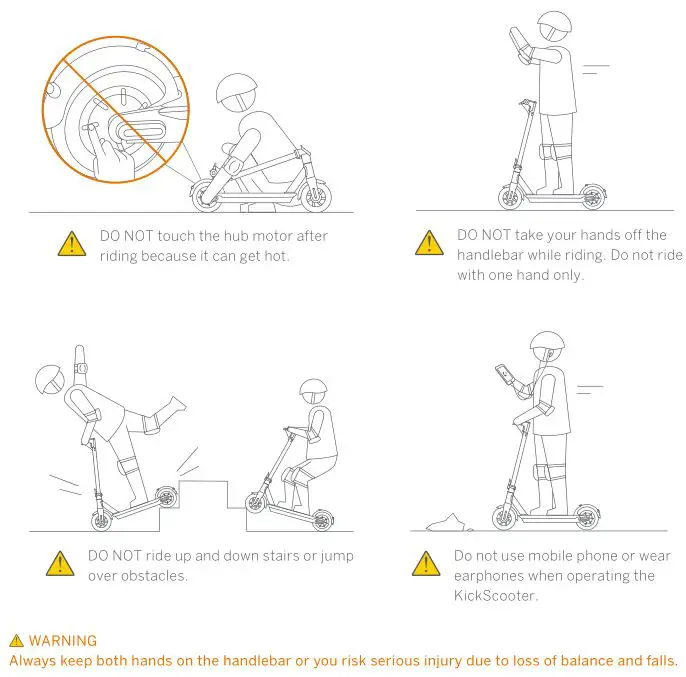 DO NOT touch the hub motor after riding because it can get hot.

DO NOT take your hands off the handlebar while riding. Do not ride with one hand only.

DO NOT ride up and down stairs or jump over obstacles.

Do not use mobile phone or wear earphones when operating the KickScooter.

WARNING
Always keep both hands on the handlebar or you risk serious injury due to loss of balance and falls.