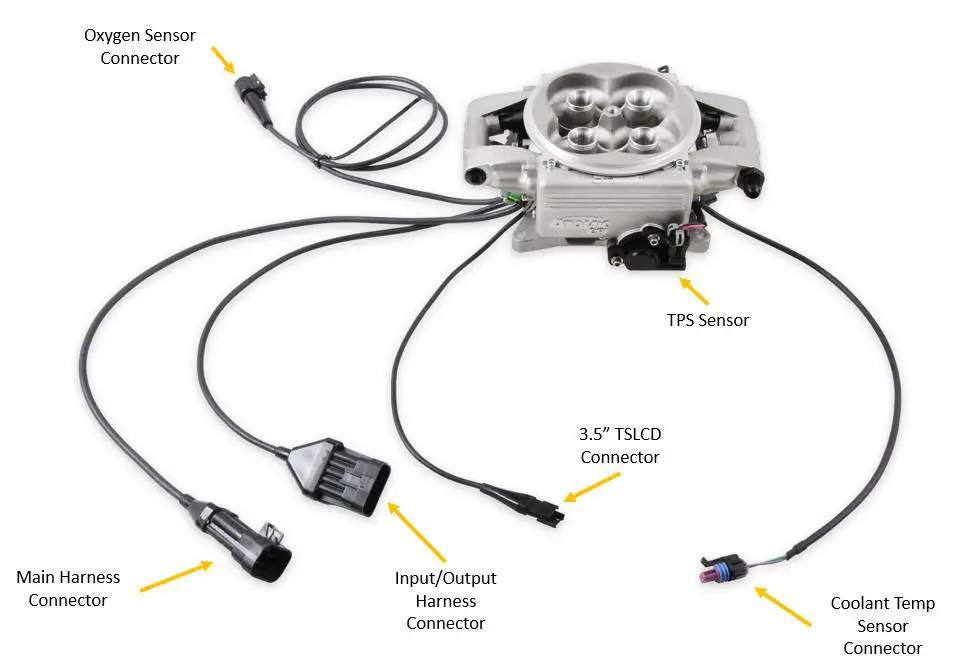 Oxygen Sensor Connector

TPS Sensor

3.5" TSLCD Connector

Main Harness Connector

Input/Output Harness Connector

Coolant Temp Sensor Connector