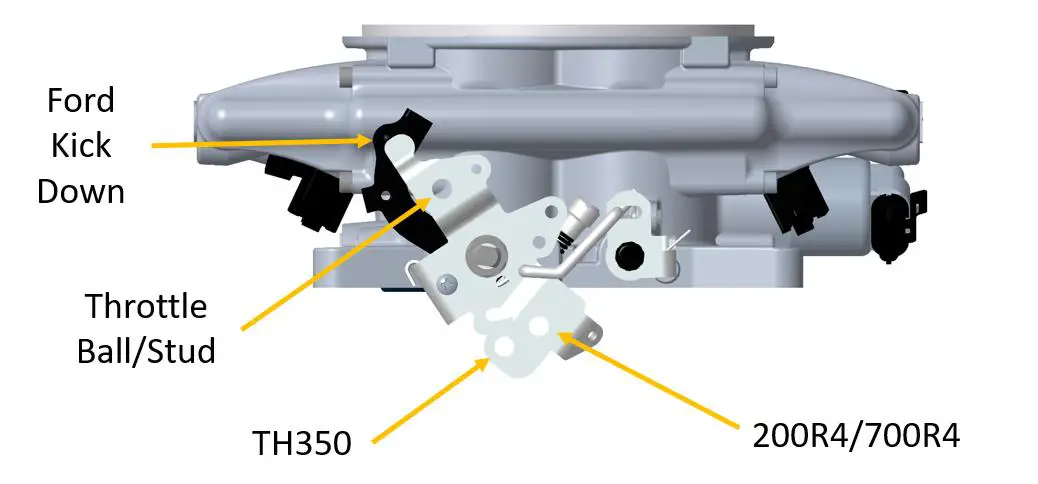 Ford Kick Down

Throttle Ball/Stud

TH350

200R4/700R4