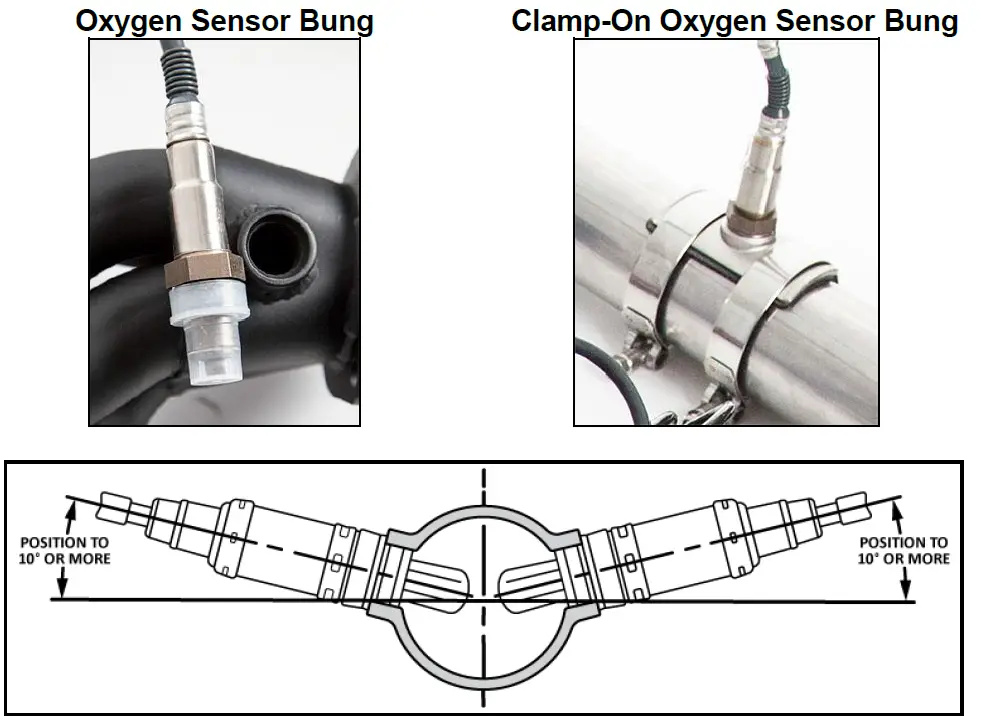 Oxygen Sensor Bung

Clamp-On Oxygen Sensor Bung

POSITION TO 10° OR MORE

POSITION TO 10° OR MORE