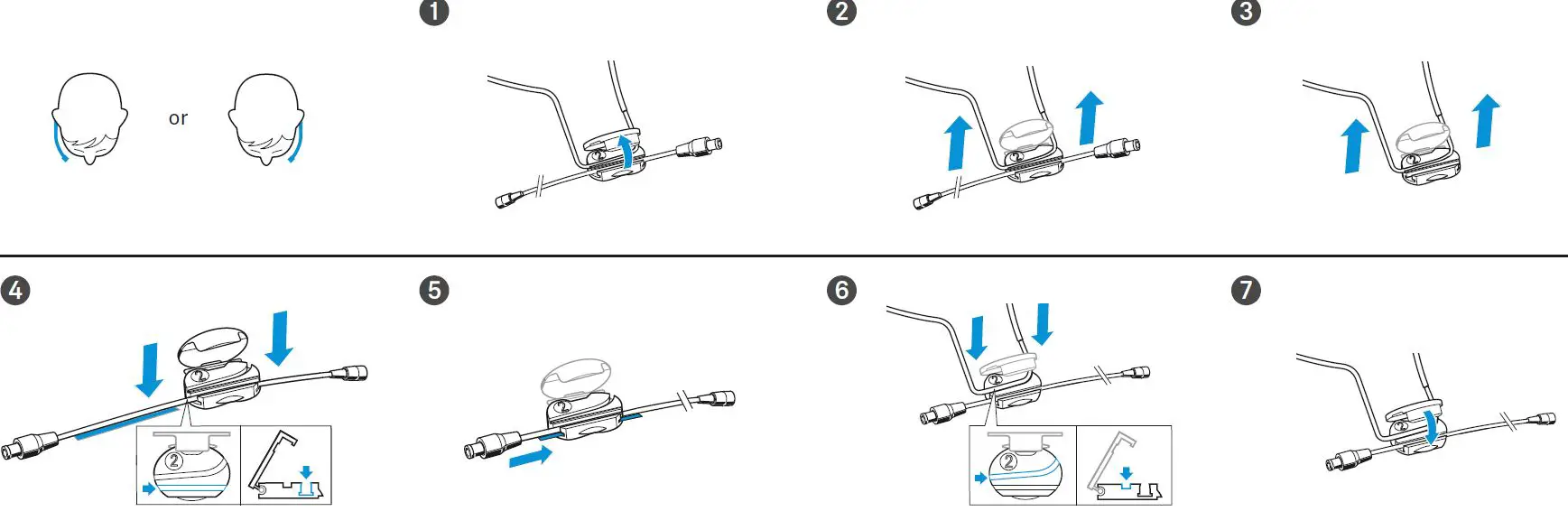 or

1

2

3

4

2

5

6

2

7