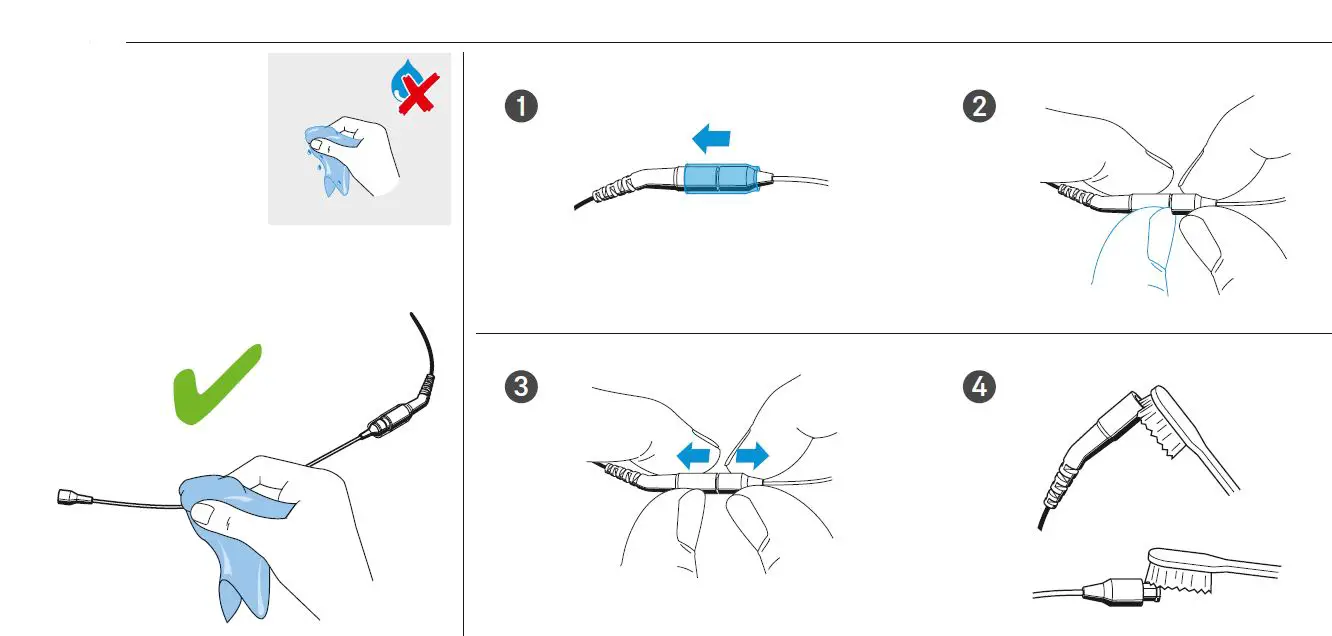 1

2

3

4