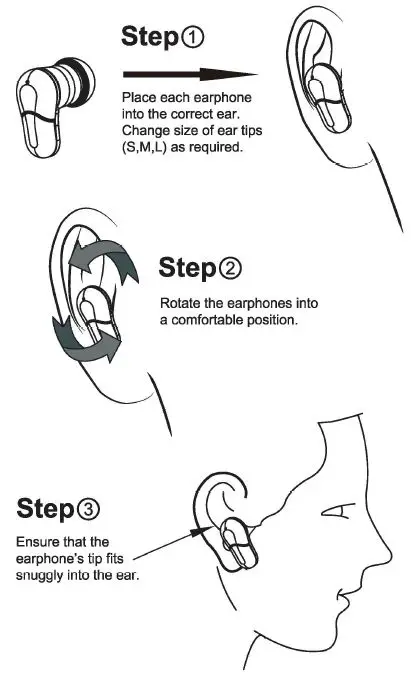 Step①

Place each earphone into the correct ear. Change size of ear tips (S,M,L) as required.

Step②

Rotate the earphones into a comfortable position.

Step③

Ensure that the earphone's tip fits snuggly into the ear.