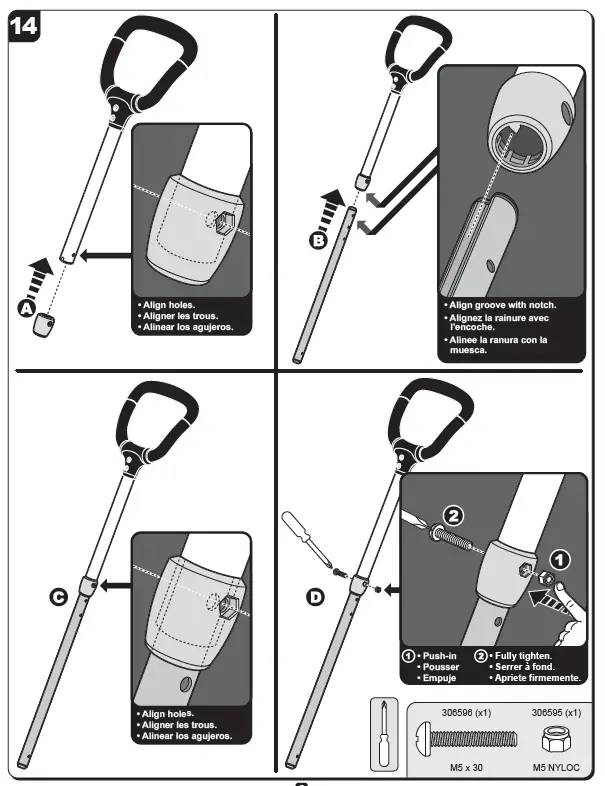 14

A

• Align holes.
• Aligner les trous.
• Alinear los agujeros.

B

• Align groove with notch.
• Alignez la rainure avec l'encoche.
• Alinee la ranura con la muesca.

C

• Align holes.
• Aligner les trous.
• Alinear los agujeros.

D

2

1

1 • Push-in
• Pousser
• Empuje

2 • Fully tighten.
• Serrer à fond.
• Apriete firmemente.

306596 (x1)
M5 x 30

306595 (x1)
M5 NYLOC