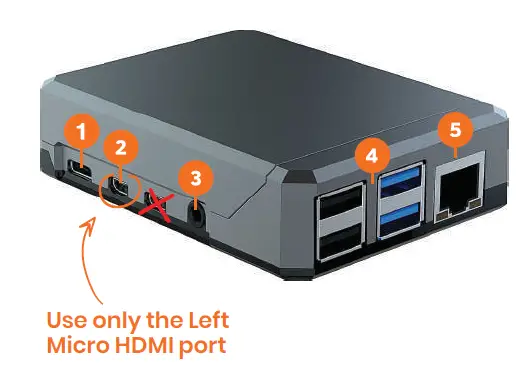 1
2
3
4
5
Use only the Left Micro HDMI port