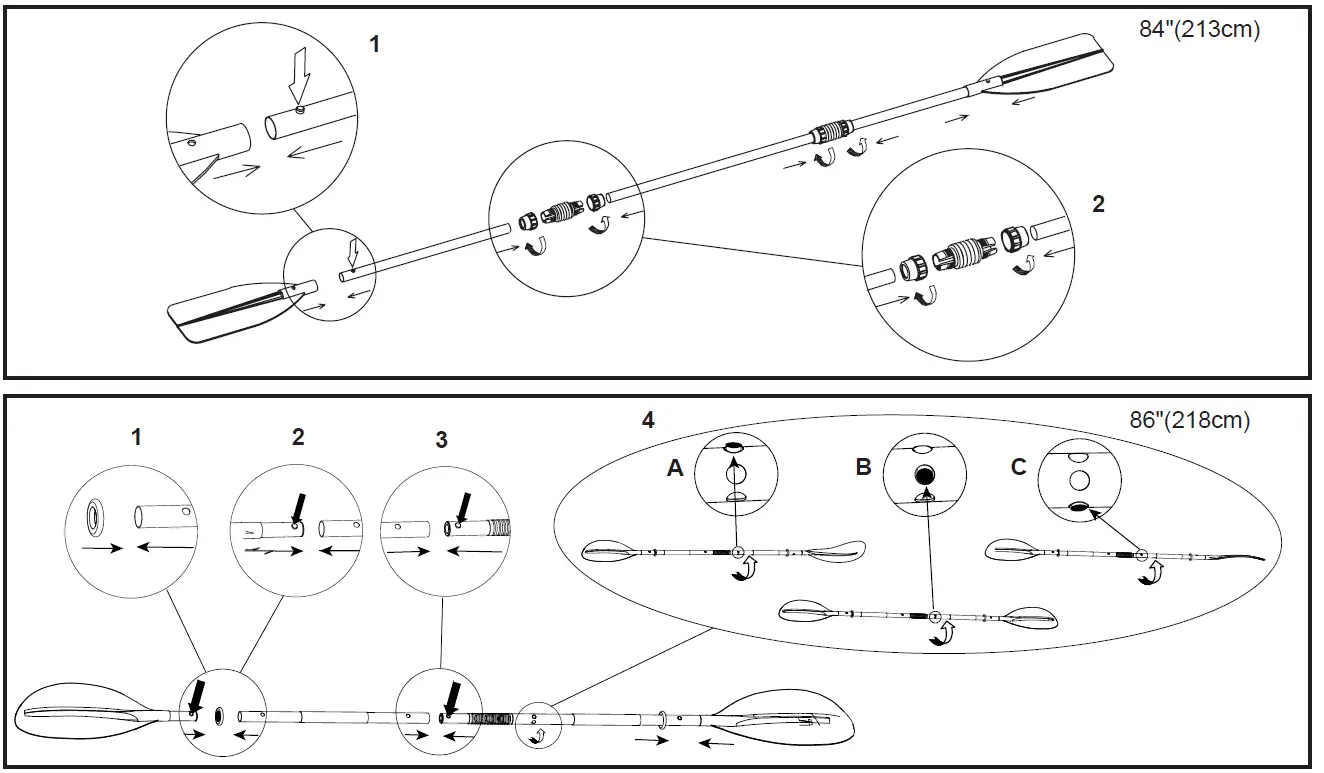 1

84"(213cm)

2

1

2

3

4

86"(218cm)

A

B

C