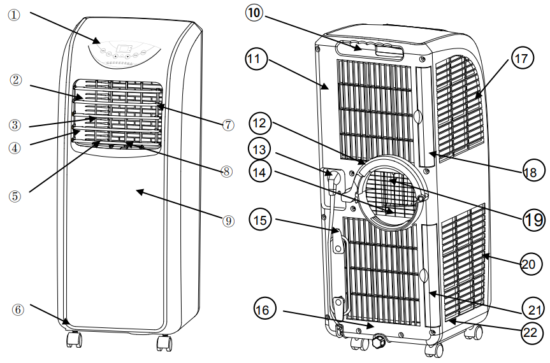 ①
②
③
④
⑤
⑥
⑦
⑧
⑨
10
11
12
13
14
15
16
17
18
19
20
21
22