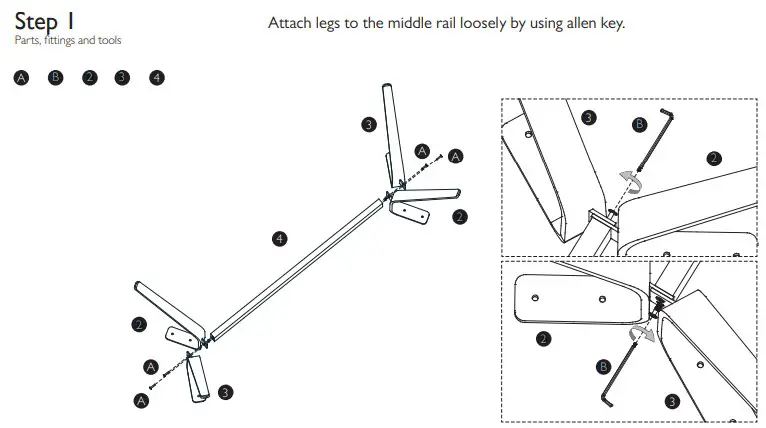 Step 1
Parts, fittings and tools

Attach legs to the middle rail loosely by using allen key.

A B 2 3 4

3
A A
2
4
2
A
A 3

3 B
2

2
B
3