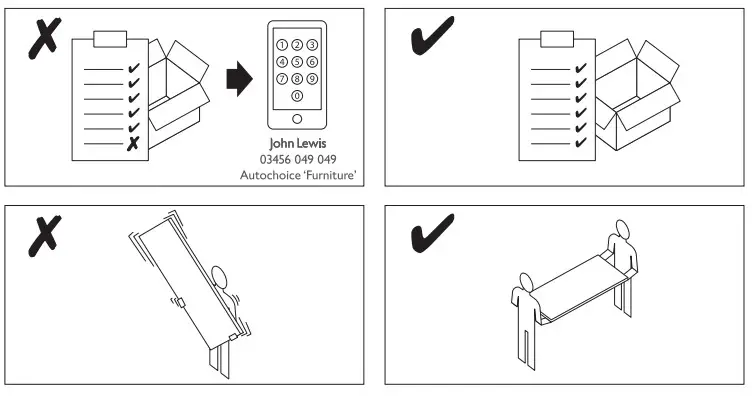 1 2 3
4 5 6
7 8 9
0

John Lewis
03456 049 049
Autochoice 'Furniture'