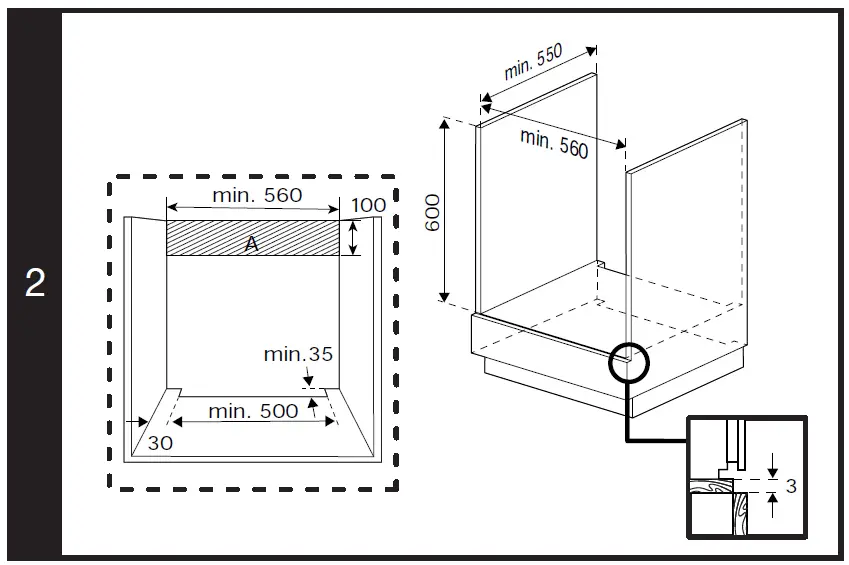 2

min. 560
100
A
min.35
min. 500
30

min. 550
min. 560
600
3