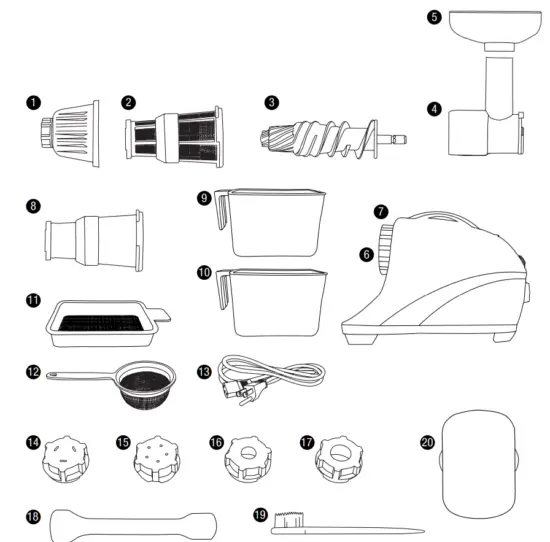 5
1
2
3
4
8
9
7
6
10
11
12
13
14
15
16
17
20
18
19