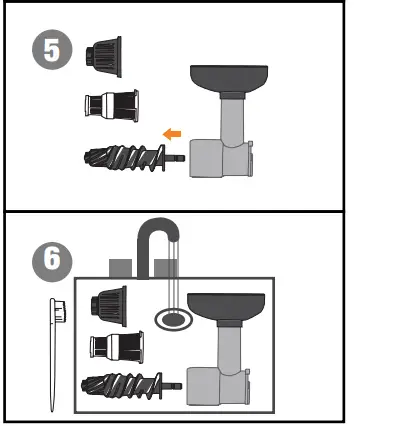 5

6