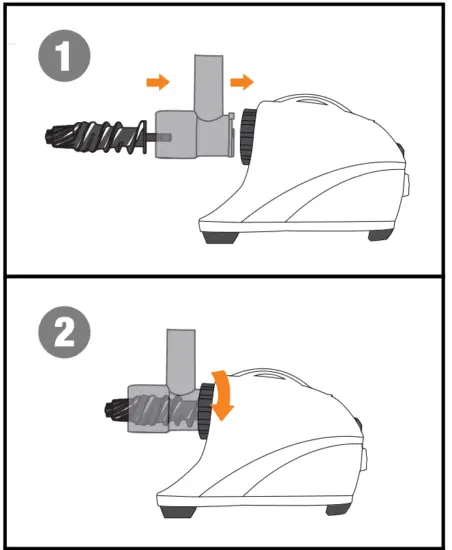 1

2