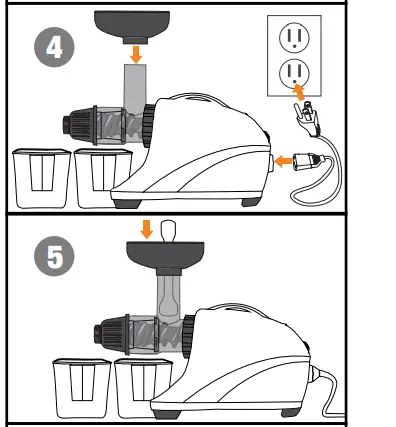 4

5