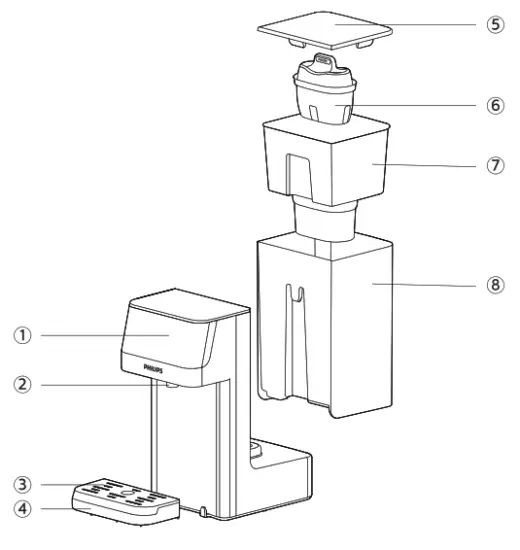 ⑤
⑥
⑦
⑧
①
PHILIPS
②
③
④