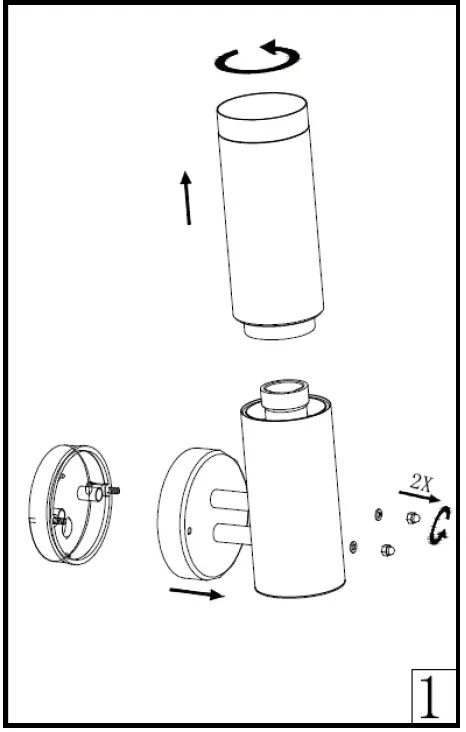 2X

1