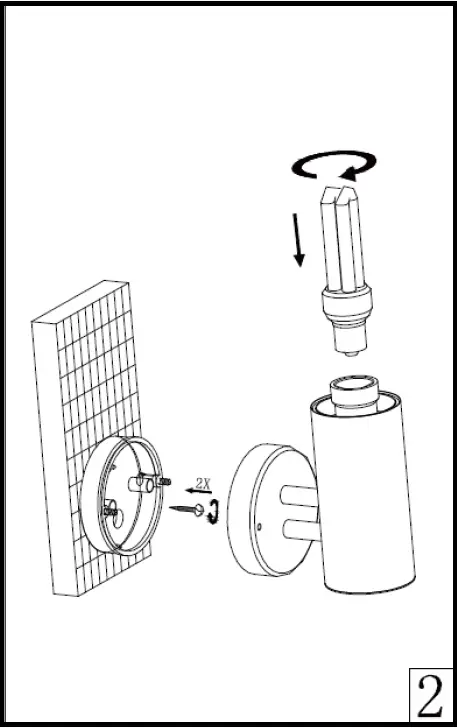 2X

2