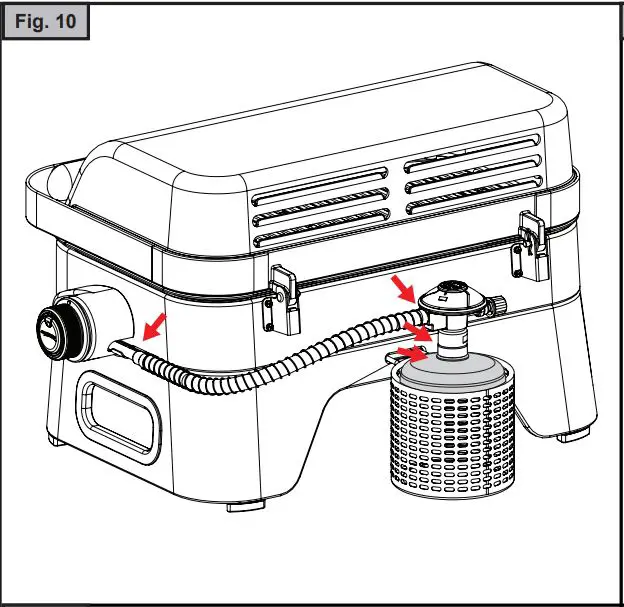 Fig. 10