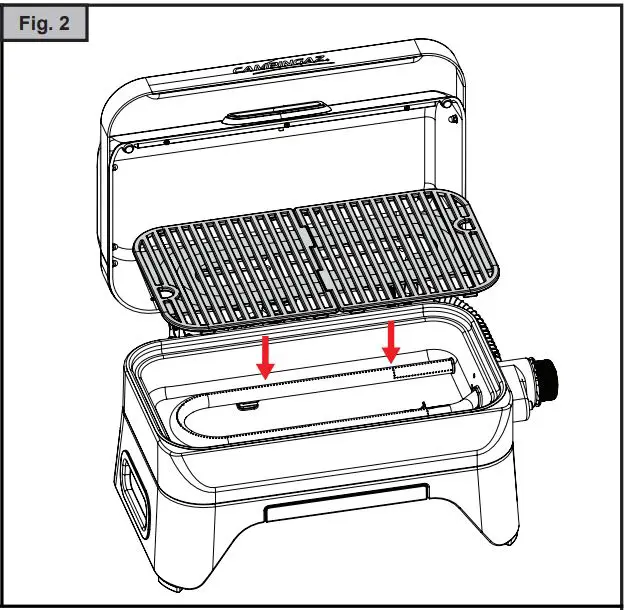 Fig. 2

CAMPINGAZ