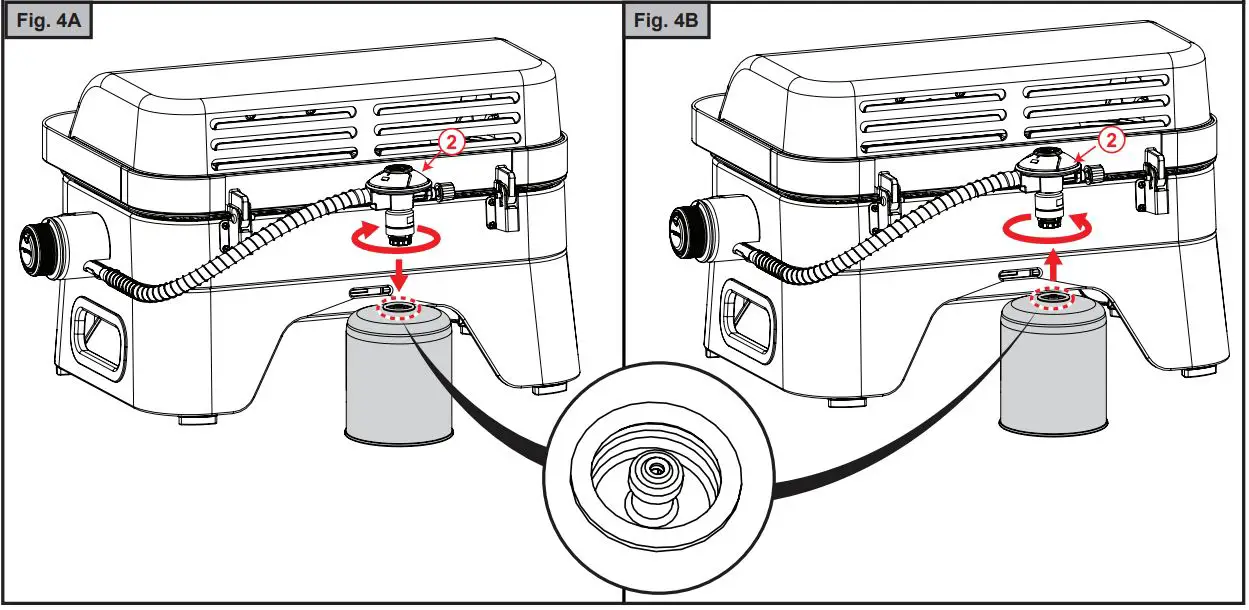 Fig. 4A

2

Fig. 4B

2