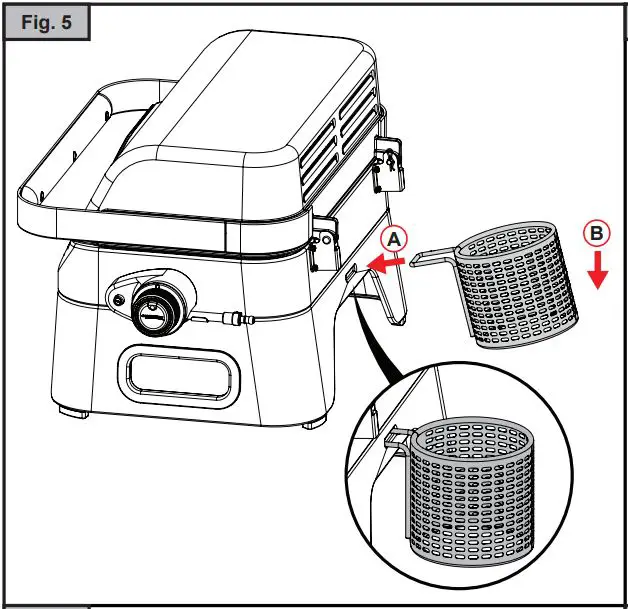 Fig. 5

A

B