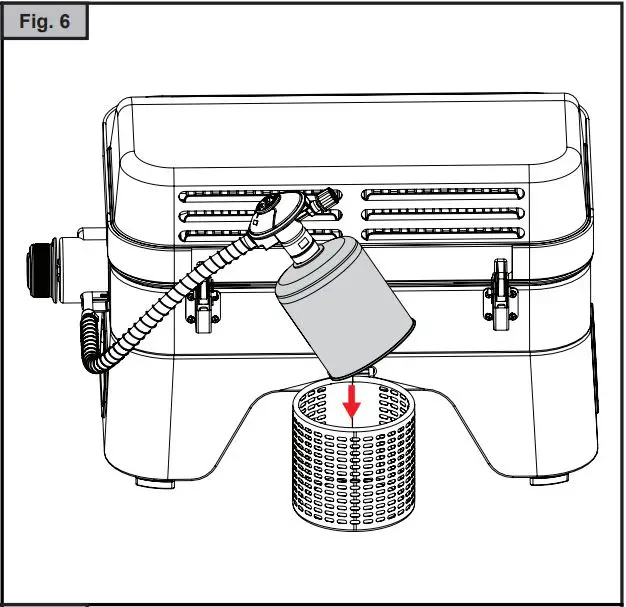 Fig. 6