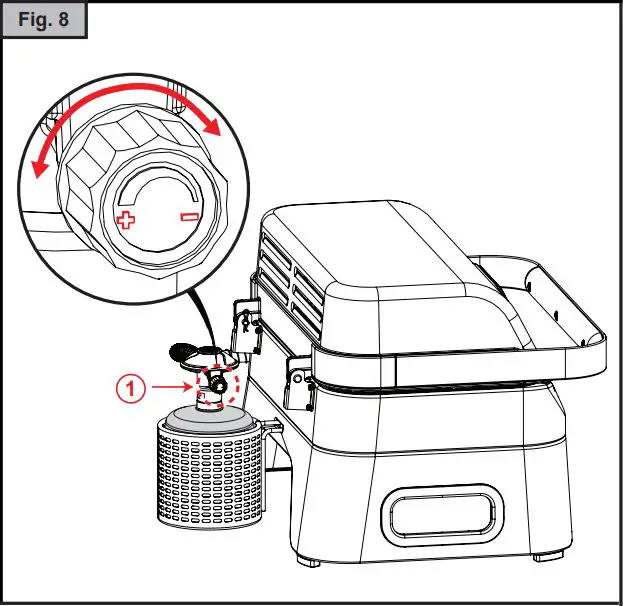 Fig. 8

+ −

1