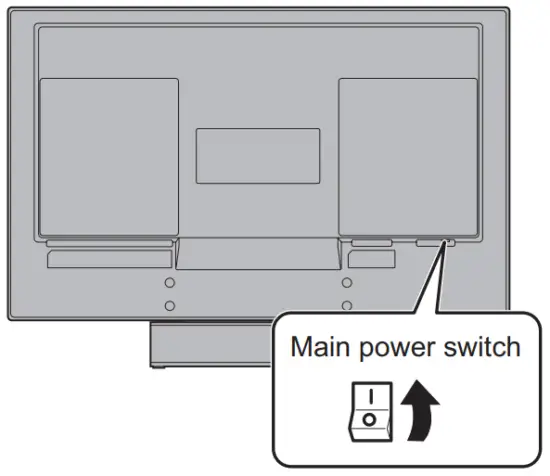 Main power switch

I
O