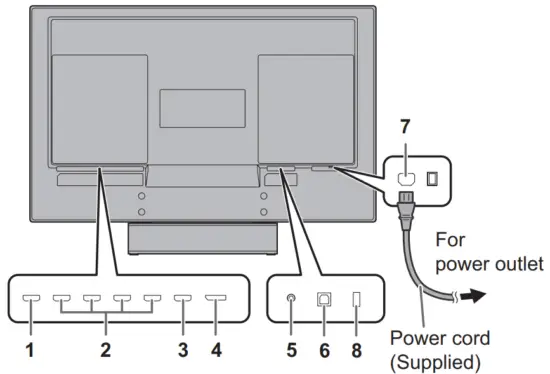 7

For power outlet

1 2 3 4

5 6 8

Power cord (Supplied)