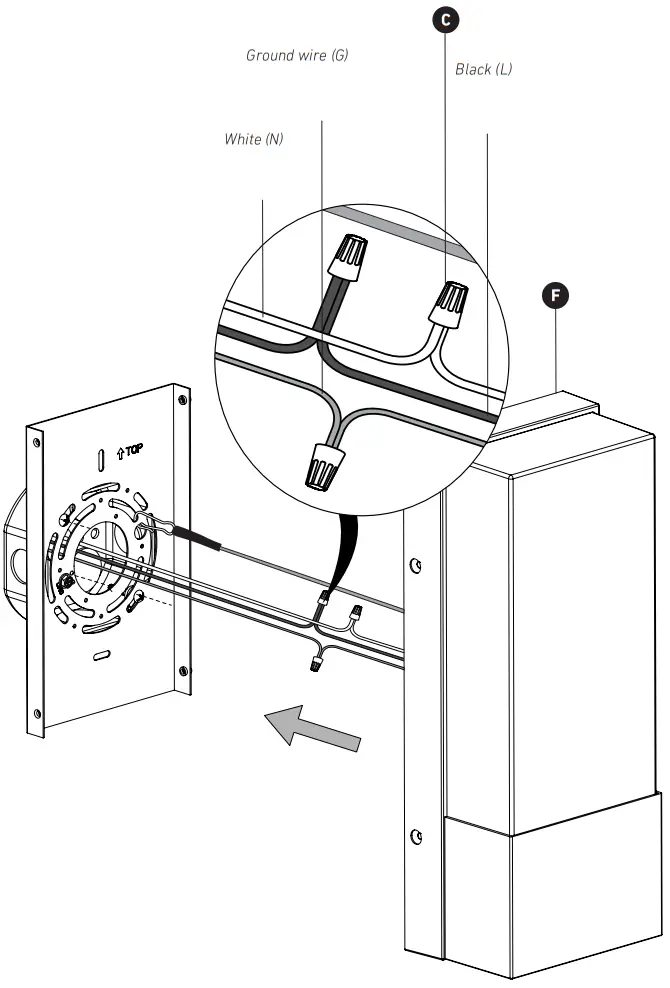 C

Ground wire (G)

Black (L)

White (N)

F

TOP