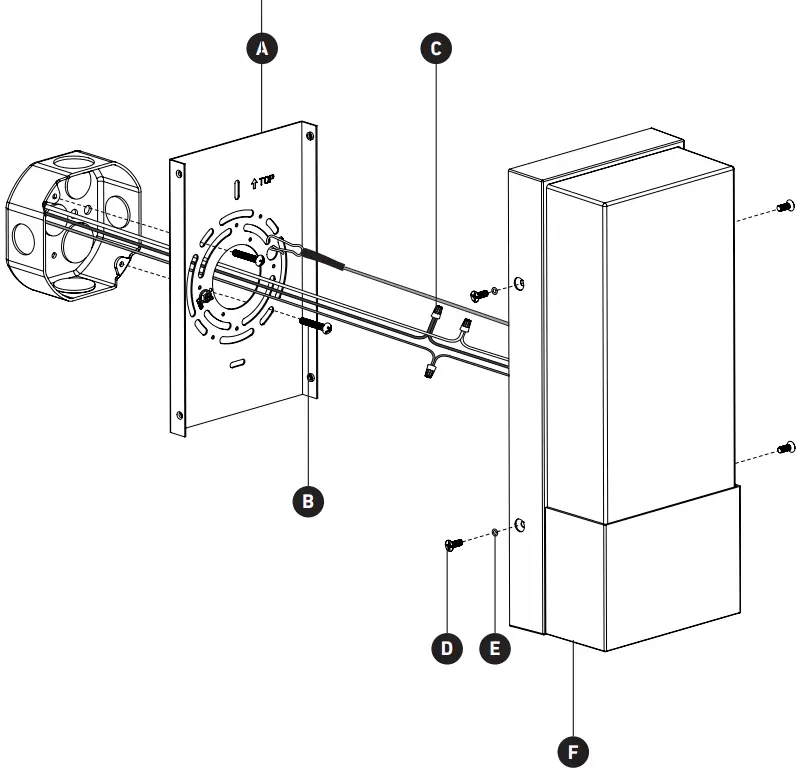 A
C
TOP
B
D
E
F