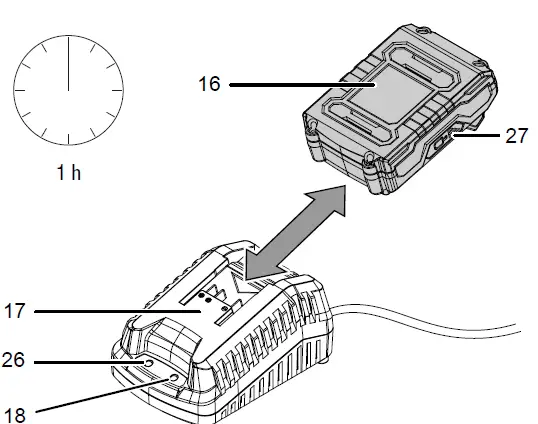 1 h

16

27

17

26

18