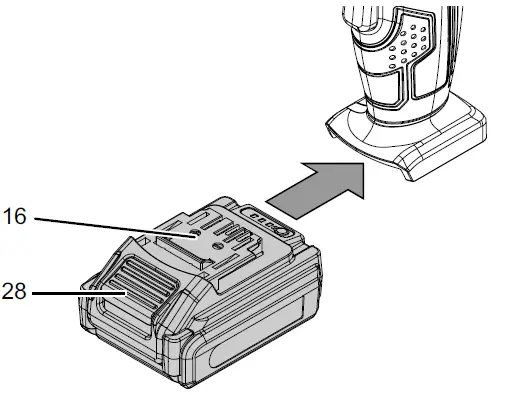 16
28