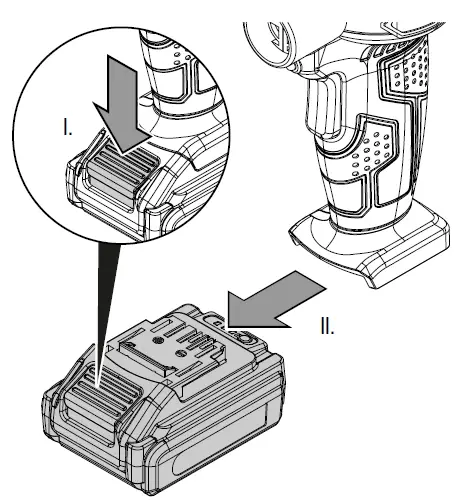 I.

II.